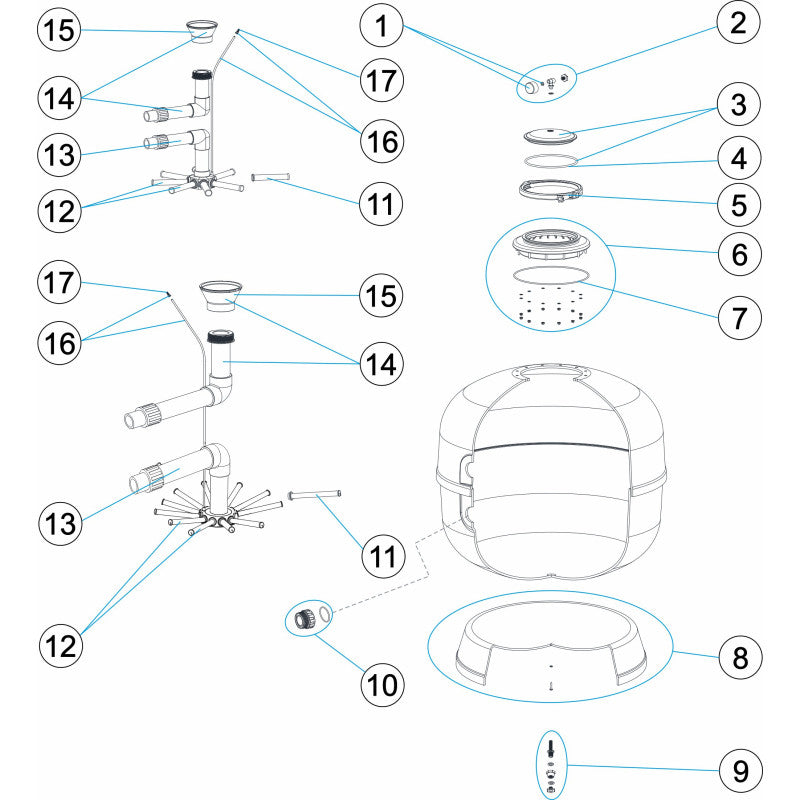 15
14
13
12
17
16
11
1
2
3
4
5
6
7
17
16
15
14
13
11
12
10
8
9